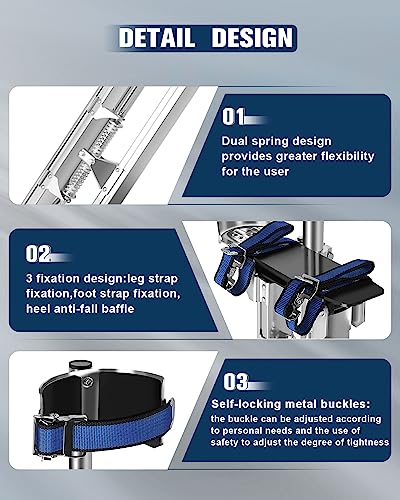 DETAIL DESIGN

01

Dual spring design provides greater flexibility for the user

02

3 fixation design:leg strap fixation,foot strap fixation, heel anti-fall baffle

03

Self-locking metal buckles:
the buckle can be adjusted according to personal needs and the use of safety to adjust the degree of tightness