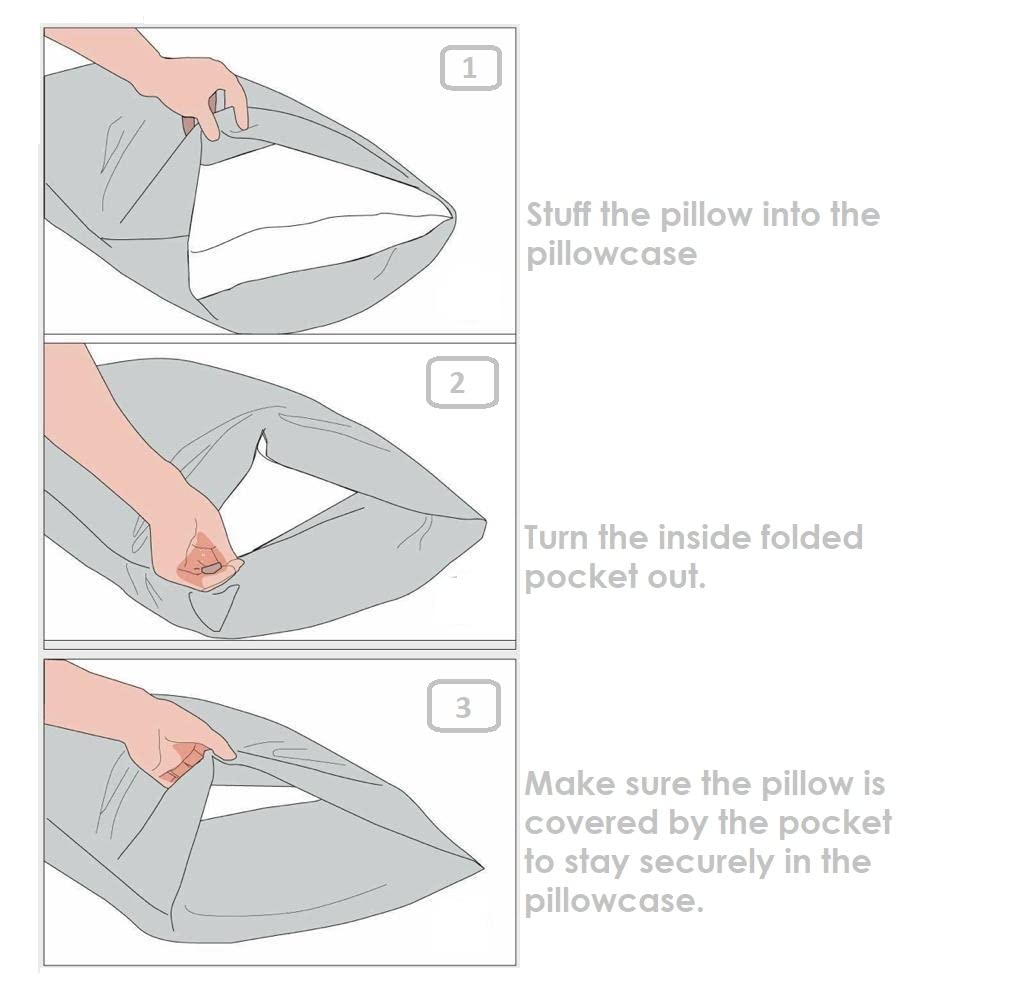 1

Stuff the pillow into the pillowcase

2

Turn the inside folded pocket out.

3

Make sure the pillow is covered by the pocket to stay securely in the pillowcase.