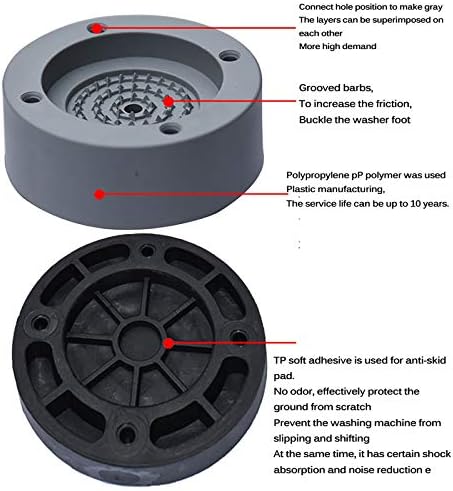 Connect hole position to make gray
The layers can be superimposed on each other
More high demand

Grooved barbs,
To increase the friction,
Buckle the washer foot

Polypropylene pP polymer was used
Plastic manufacturing,
The service life can be up to 10 years.

TP soft adhesive is used for anti-skid pad.
No odor, effectively protect the ground from scratch
Prevent the washing machine from slipping and shifting
At the same time, it has certain shock absorption and noise reduction e