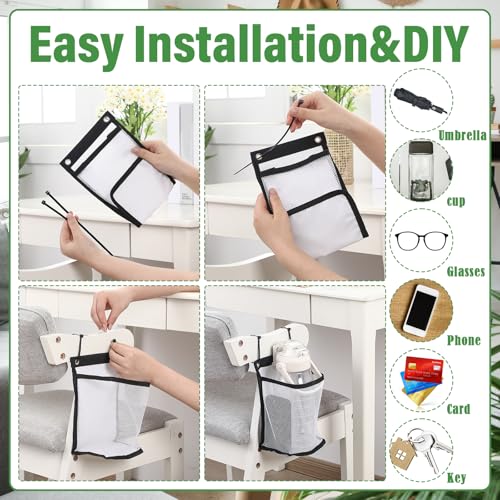 Easy Installation&DIY

Umbrella

cup

Glasses

Phone

Card

Key