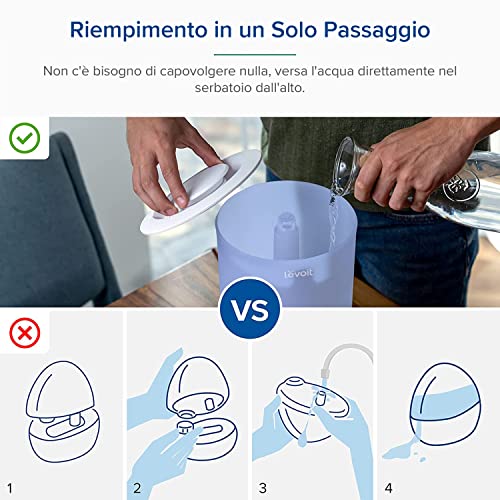 Riempimento in un Solo Passaggio

Non c'è bisogno di capovolgere nulla, versa l'acqua direttamente nel serbatoio dall'alto.

levoit

VS

1

2

3

4