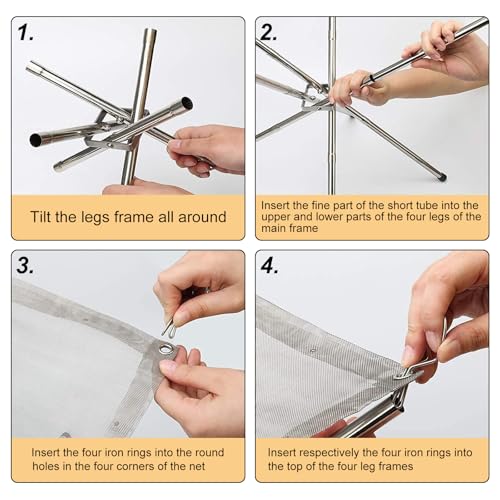 1.

Tilt the legs frame all around

2.

Insert the fine part of the short tube into the upper and lower parts of the four legs of the main frame

3.

Insert the four iron rings into the round holes in the four corners of the net

4.

Insert respectively the four iron rings into the top of the four leg frames