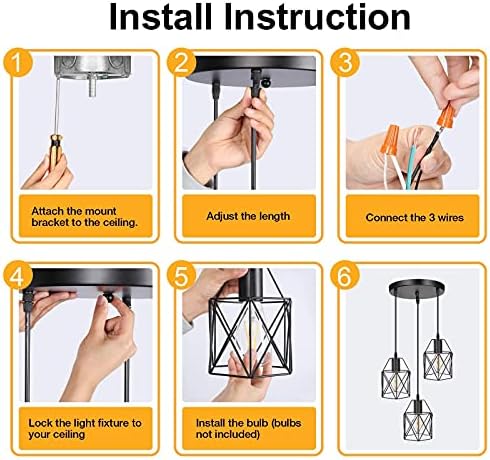 Install Instruction

1

Attach the mount bracket to the ceiling.

2

Adjust the length

3

Connect the 3 wires

4

Lock the light fixture to your ceiling

5

Install the bulb (bulbs not included)

6