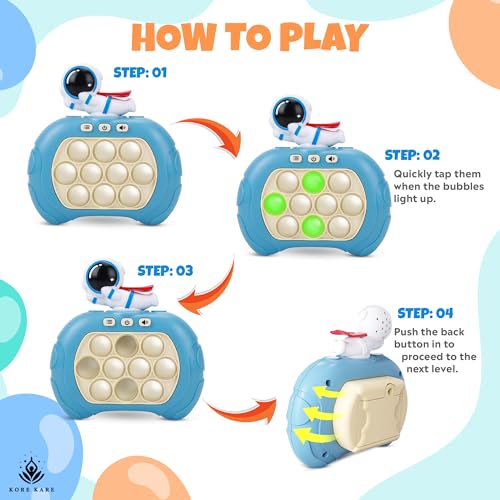 HOW TO PLAY

STEP: 01

STEP: 02
Quickly tap them when the bubbles light up.

STEP: 03

STEP: 04
Push the back button in to proceed to the next level.

KORE KARE