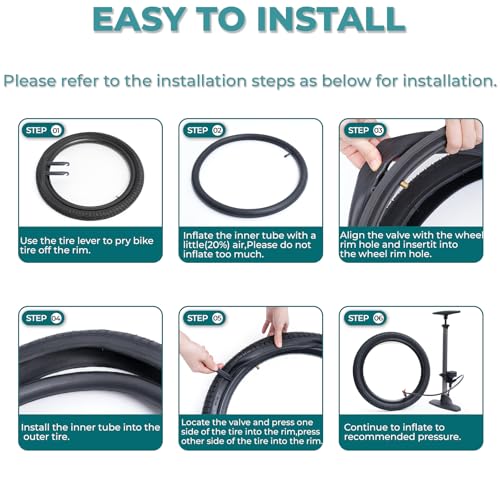 EASY TO INSTALL

Please refer to the installation steps as below for installation.

STEP 01

Use the tire lever to pry bike tire off the rim.

STEP 02

Inflate the inner tube with a little(20%) air,Please do not inflate too much.

STEP 03

Align the valve with the wheel rim hole and insertit into the wheel rim hole.

STEP 04

Install the inner tube into the outer tire.

STEP 05

Locate the valve and press one side of the tire into the rim,press other side of the tire into the rim.

STEP 06

Continue to inflate to recommended pressure.