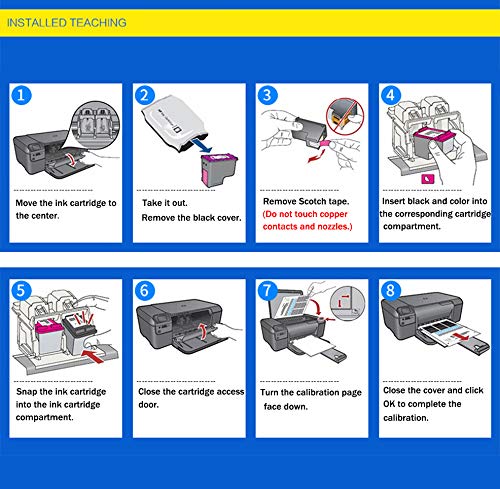 INSTALLED TEACHING

1
Move the ink cartridge to the center.

2
Take it out.
Remove the black cover.

3
Remove Scotch tape.
(Do not touch copper contacts and nozzles.)

4
Insert black and color into the corresponding cartridge compartment.

5
Snap the ink cartridge into the ink cartridge compartment.

6
Close the cartridge access door.

7
Turn the calibration page face down.

8
Close the cover and click OK to complete the calibration.