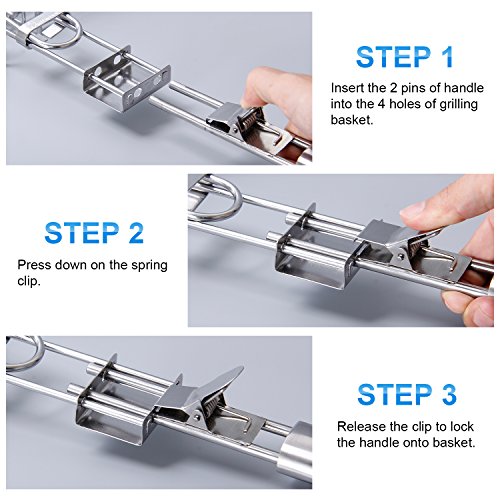 STEP 1

Insert the 2 pins of handle into the 4 holes of grilling basket.

STEP 2

Press down on the spring clip.

STEP 3

Release the clip to lock the handle onto basket.