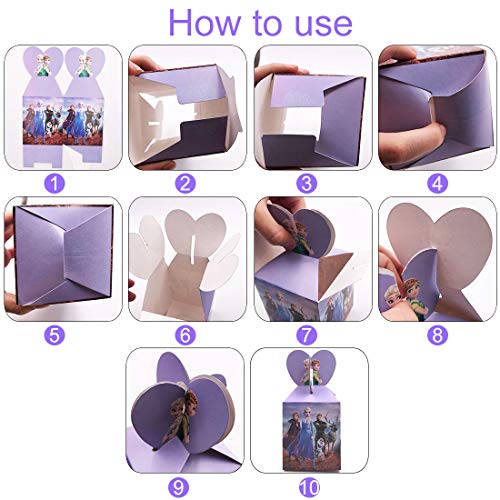 How to use

1

2

3

4

5

6

7

8

9

10