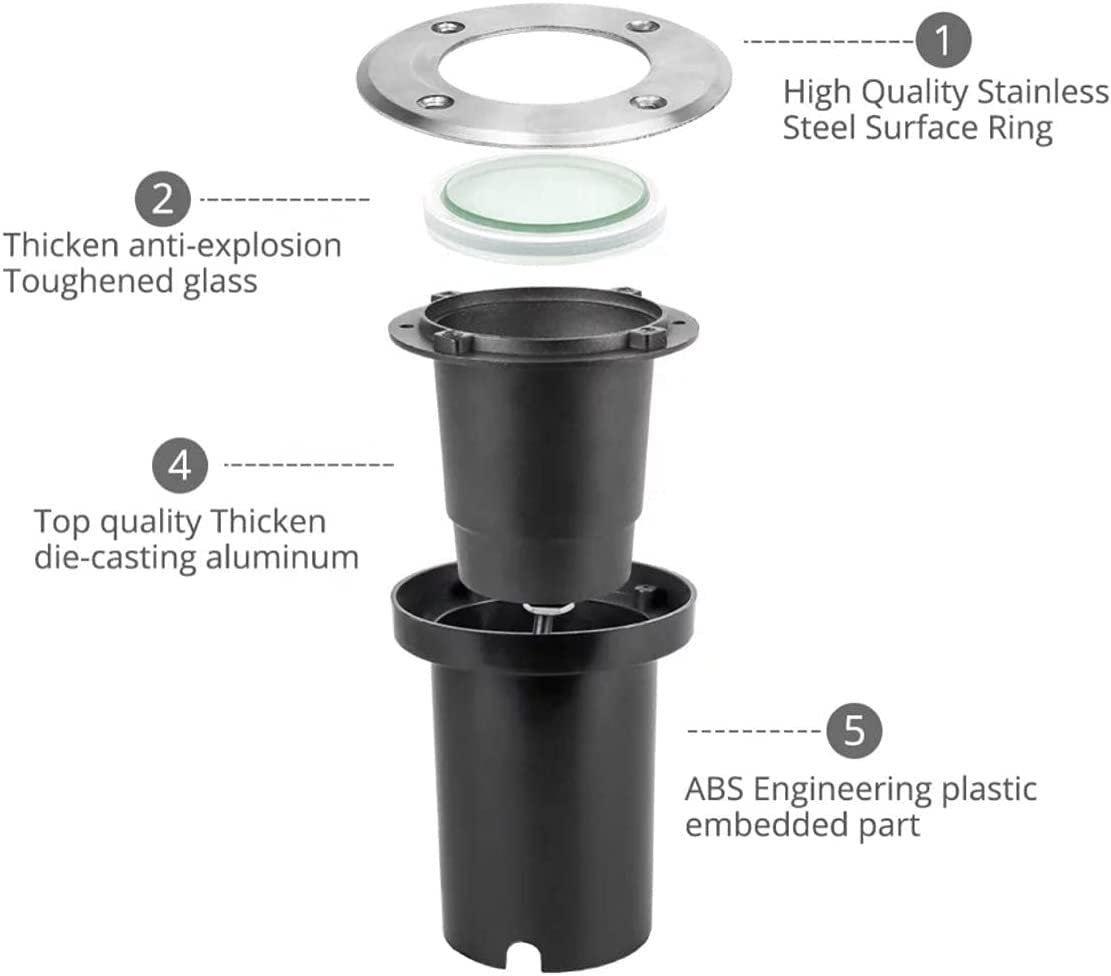 1
High Quality Stainless Steel Surface Ring

2
Thicken anti-explosion Toughened glass

4
Top quality Thicken die-casting aluminum

5
ABS Engineering plastic embedded part