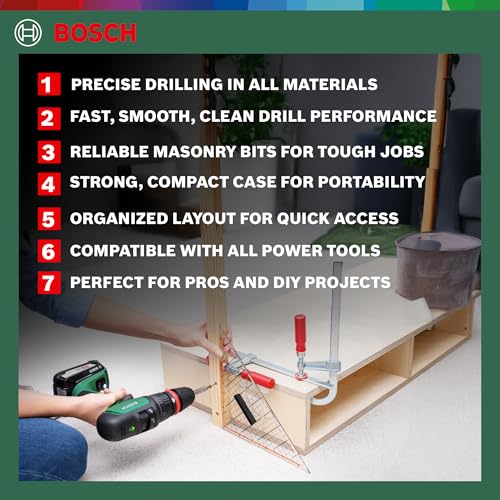 BOSCH

1 PRECISE DRILLING IN ALL MATERIALS

2 FAST, SMOOTH, CLEAN DRILL PERFORMANCE

3 RELIABLE MASONRY BITS FOR TOUGH JOBS

4 STRONG, COMPACT CASE FOR PORTABILITY

5 ORGANIZED LAYOUT FOR QUICK ACCESS

6 COMPATIBLE WITH ALL POWER TOOLS

7 PERFECT FOR PROS AND DIY PROJECTS

BOSCH