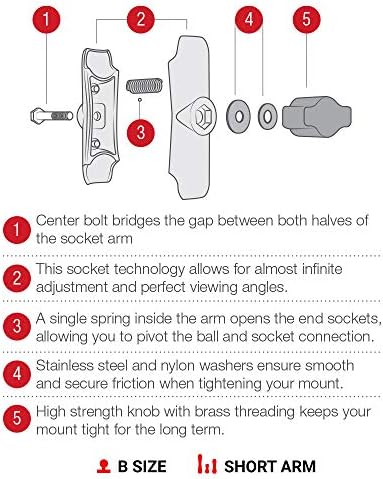 1 2 4 5

3

1 Center bolt bridges the gap between both halves of the socket arm

2 This socket technology allows for almost infinite adjustment and perfect viewing angles.

3 A single spring inside the arm opens the end sockets, allowing you to pivot the ball and socket connection.

4 Stainless steel and nylon washers ensure smooth and secure friction when tightening your mount.

5 High strength knob with brass threading keeps your mount tight for the long term.

B SIZE SHORT ARM