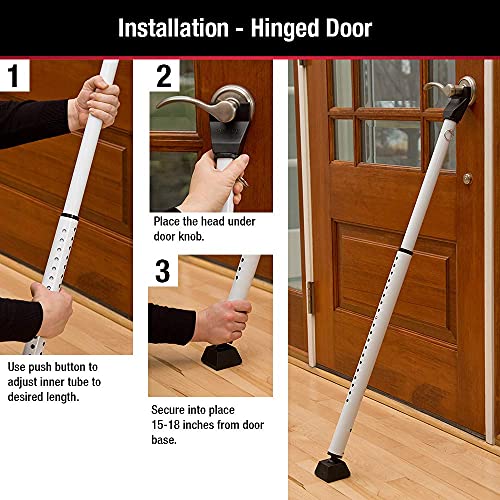 Installation - Hinged Door

1

Use push button to adjust inner tube to desired length.

2

Place the head under door knob.

3

Secure into place 15-18 inches from door base.