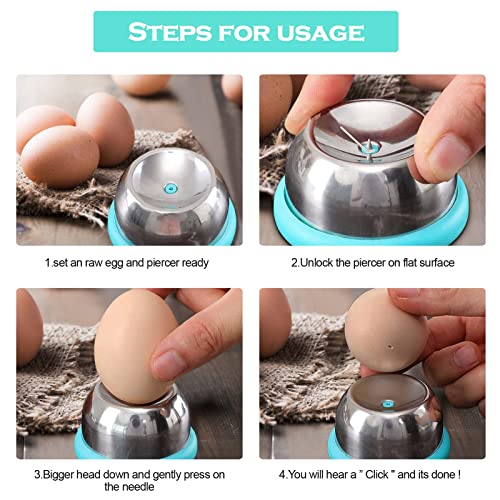 STEPS FOR USAGE

1.set an raw egg and piercer ready

2.Unlock the piercer on flat surface

3.Bigger head down and gently press on the needle

4.You will hear a " Click " and its done !