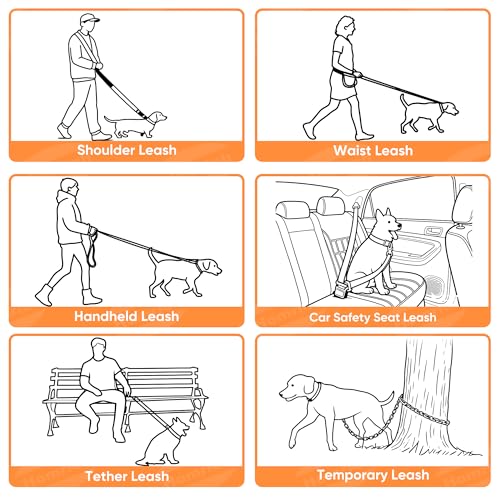 Shoulder Leash

Waist Leash

Handheld Leash

Car Safety Seat Leash

Tether Leash

Temporary Leash