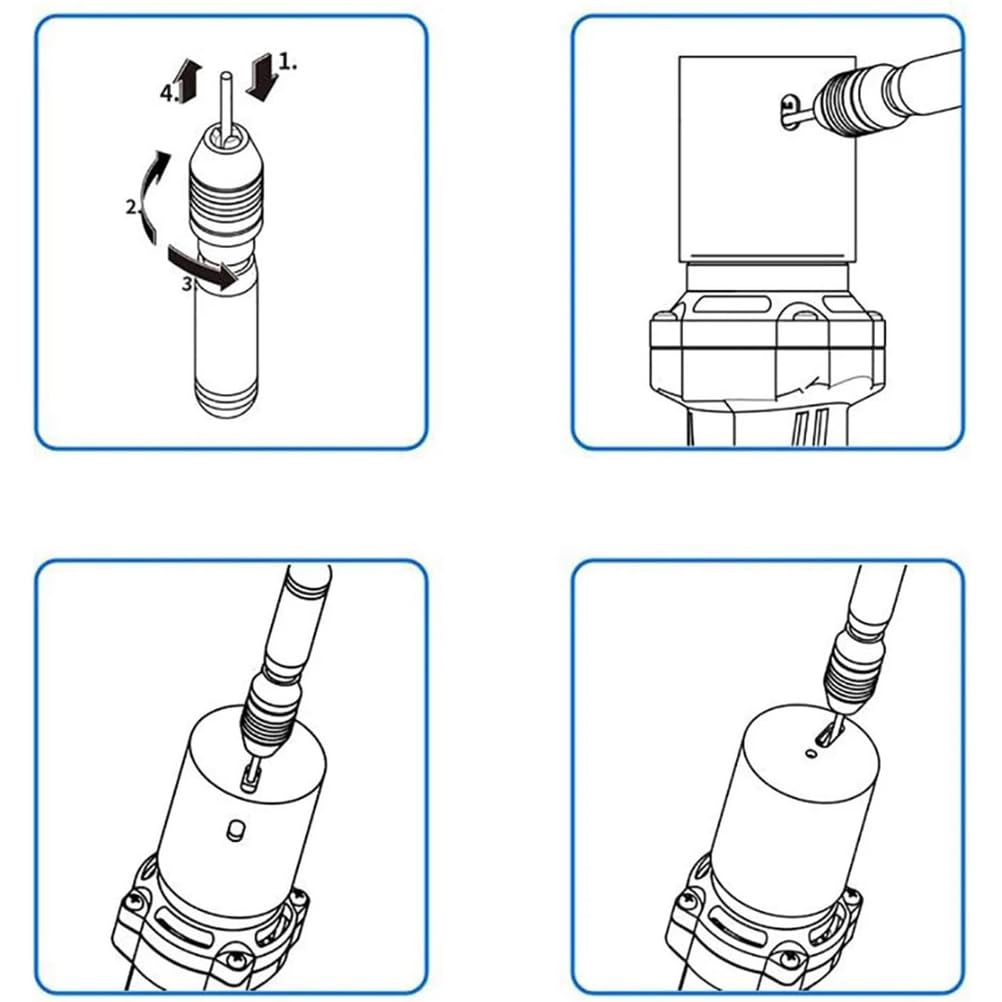 4.
1.
2.
3.