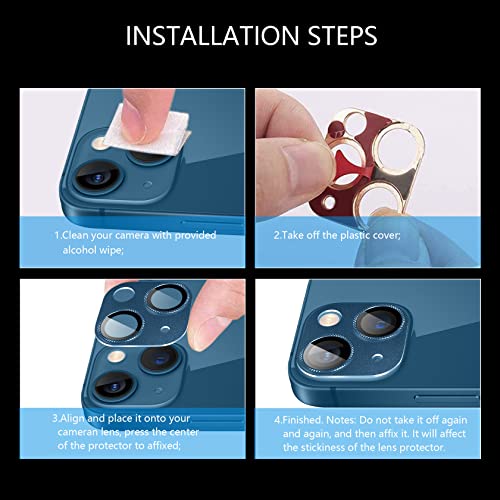 INSTALLATION STEPS

1.Clean your camera with provided alcohol wipe;

2.Take off the plastic cover;

3.Align and place it onto your cameran lens, press the center of the protector to affixed;

4.Finished. Notes: Do not take it off again and again, and then affix it. It will affect the stickiness of the lens protector.