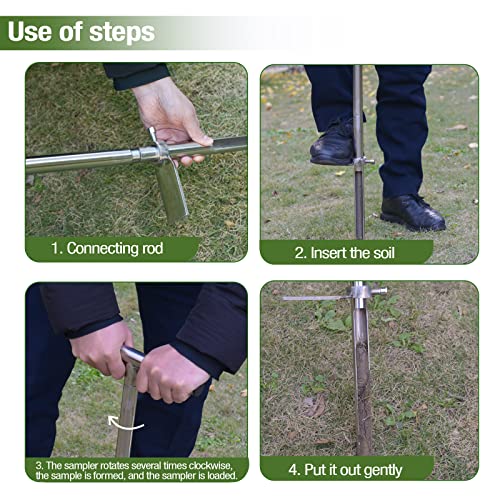 Use of steps

1. Connecting rod

2. Insert the soil

3. The sampler rotates several times clockwise, the sample is formed, and the sampler is loaded.

4. Put it out gently