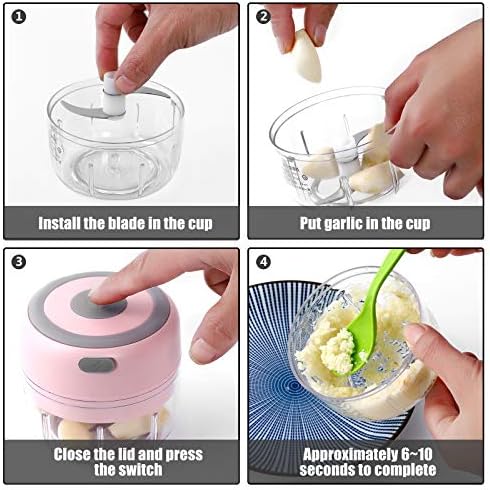 1
Install the blade in the cup

2
Put garlic in the cup

3
Close the lid and press the switch

4
Approximately 6~10 seconds to complete