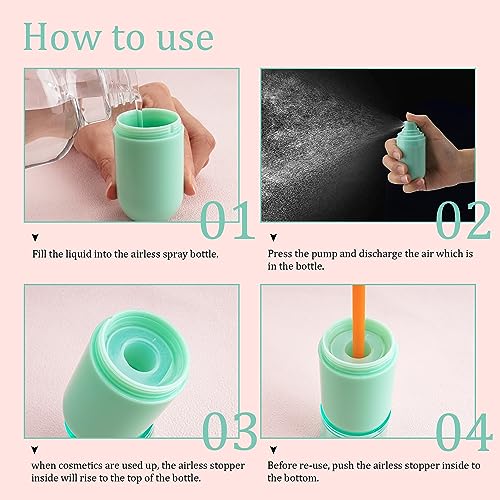 How to use

01

Fill the liquid into the airless spray bottle.

02

Press the pump and discharge the air which is in the bottle.

03

when cosmetics are used up, the airless stopper inside will rise to the top of the bottle.

04

Before re-use, push the airless stopper inside to the bottom.