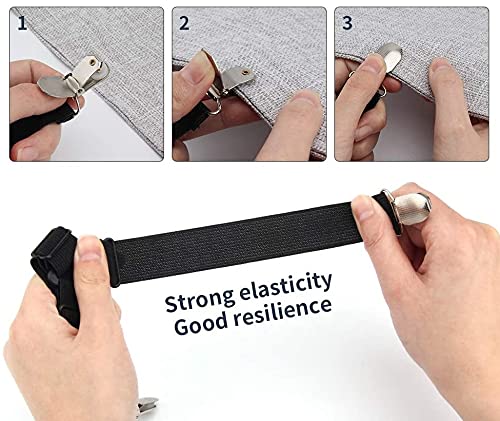 1

2

3

Strong elasticity
Good resilience