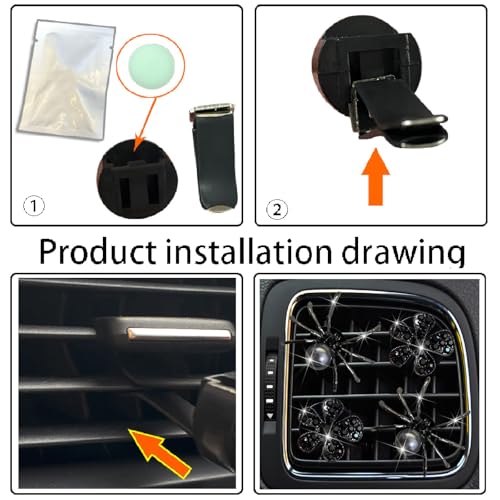 ①

②

Product installation drawing