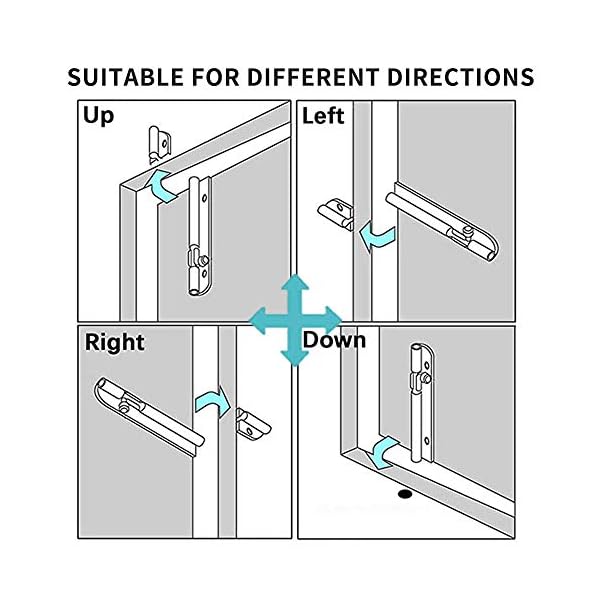 SUITABLE FOR DIFFERENT DIRECTIONS

Up

Left

Right

Down