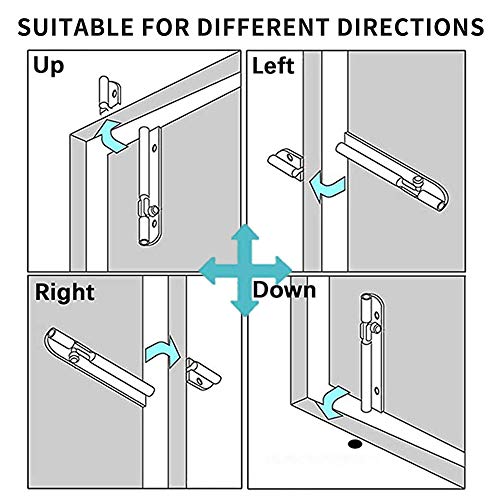 SUITABLE FOR DIFFERENT DIRECTIONS

Up

Left

Right

Down