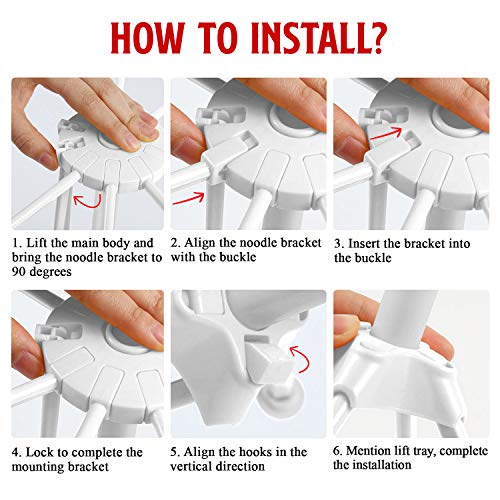 HOW TO INSTALL?

1. Lift the main body and bring the noodle bracket to 90 degrees

2. Align the noodle bracket with the buckle

3. Insert the bracket into the buckle

4. Lock to complete the mounting bracket

5. Align the hooks in the vertical direction

6. Mention lift tray, complete the installation