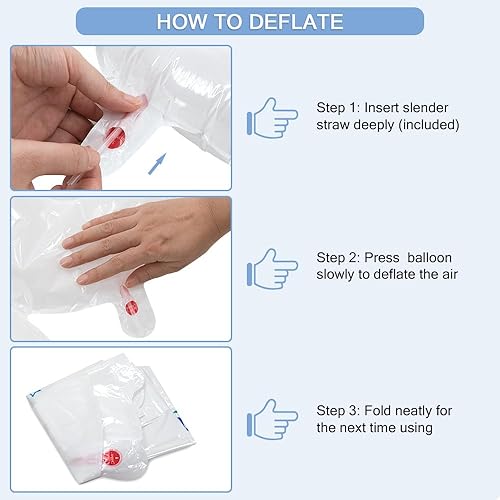 HOW TO DEFLATE

Step 1: Insert slender straw deeply (included)

Step 2: Press  balloon slowly to deflate the air

Step 3: Fold neatly for the next time using