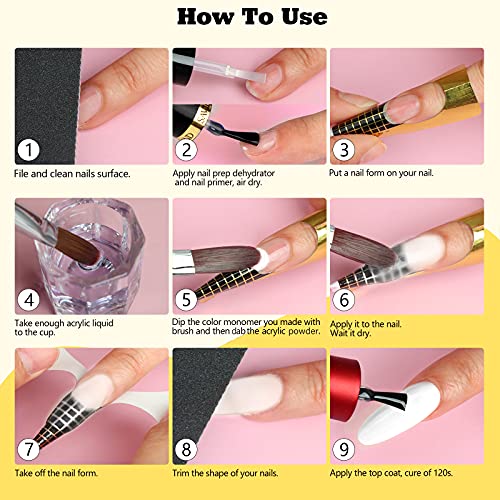 How To Use

1
File and clean nails surface.

2
Apply nail prep dehydrator and nail primer, air dry.

3
Put a nail form on your nail.

4
Take enough acrylic liquid to the cup.

5
Dip the color monomer you made with brush and then dab the acrylic powder.

6
Apply it to the nail. Wait it dry.

7
Take off the nail form.

8
Trim the shape of your nails.

9
Apply the top coat, cure of 120s.