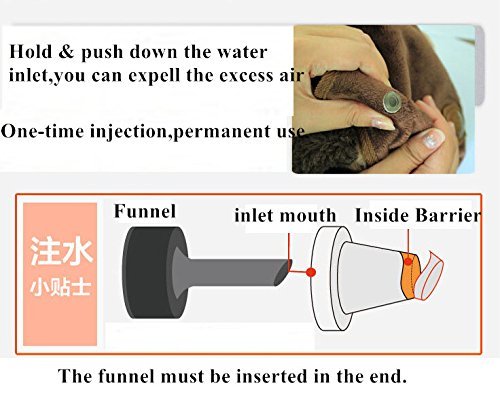 Hold & push down the water inlet,you can expell the excess air

One-time injection,permanent use

注水
小贴士

Funnel

inlet mouth

Inside Barrier

The funnel must be inserted in the end.