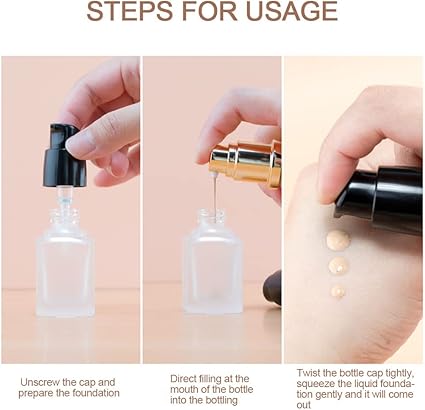 STEPS FOR USAGE

Unscrew the cap and prepare the foundation

Direct filling at the mouth of the bottle into the bottling

Twist the bottle cap tightly, squeeze the liquid foundation gently and it will come out