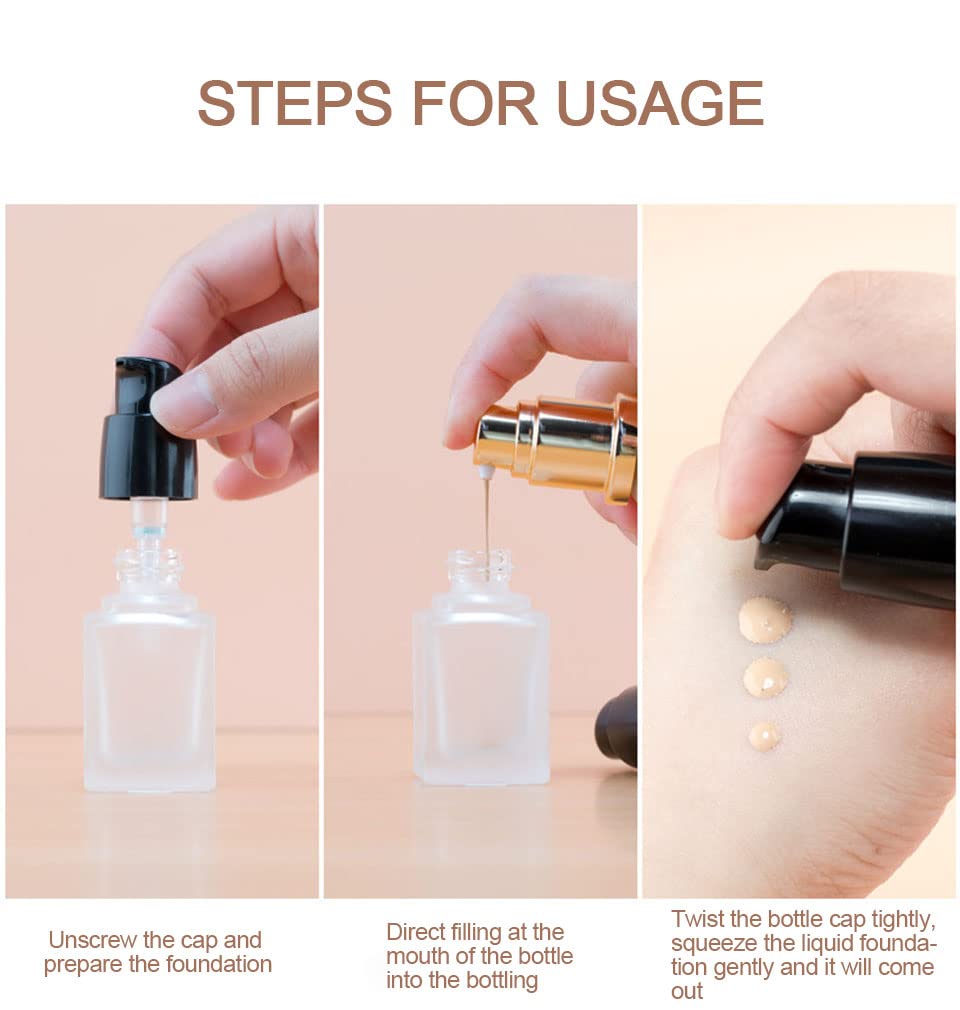 STEPS FOR USAGE

Unscrew the cap and prepare the foundation

Direct filling at the mouth of the bottle into the bottling

Twist the bottle cap tightly, squeeze the liquid foundation gently and it will come out