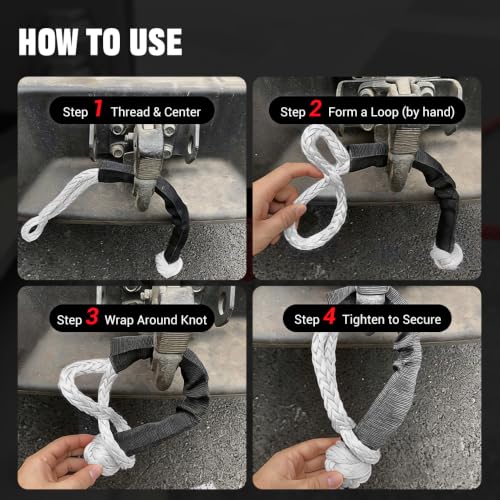 HOW TO USE

Step 1 Thread & Center

Step 2 Form a Loop (by hand)

Step 3 Wrap Around Knot

Step 4 Tighten to Secure