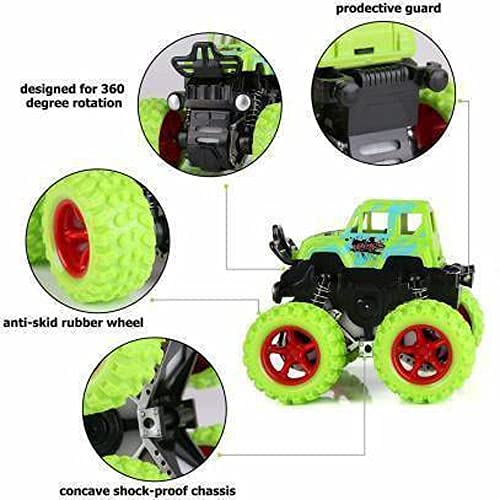 prodective guard

designed for 360 degree rotation

anti-skid rubber wheel

concave shock-proof chassis