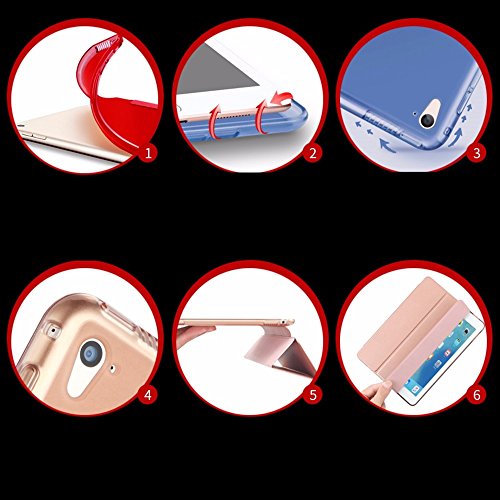 1
2
3
4
5
6