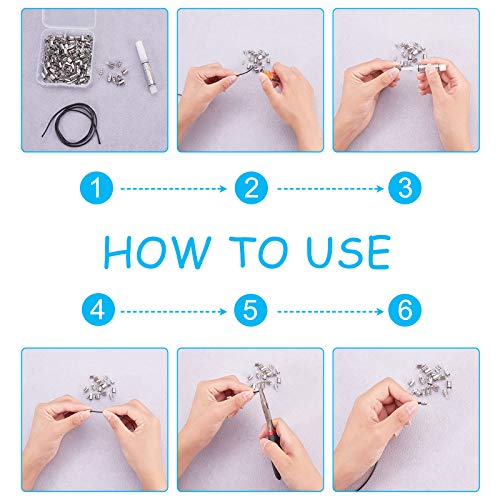 1
2
3

HOW TO USE

4
5
6