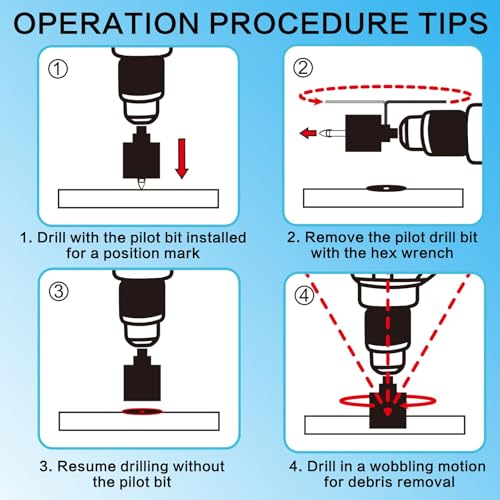 OPERATION PROCEDURE TIPS

①

1. Drill with the pilot bit installed for a position mark

②

2. Remove the pilot drill bit with the hex wrench

③

3. Resume drilling without the pilot bit

④

4. Drill in a wobbling motion for debris removal