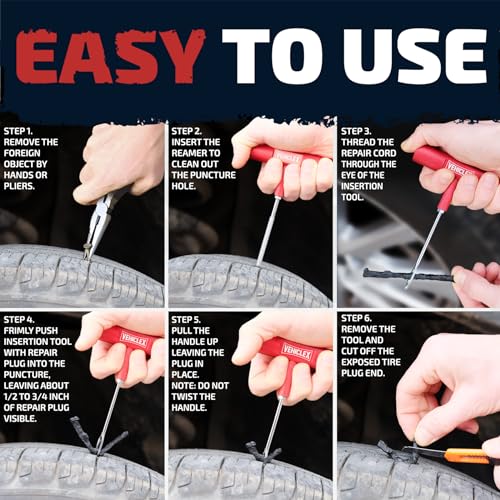 EASY TO USE

STEP 1.
REMOVE THE FOREIGN OBJECT BY HANDS OR PLIERS.

STEP 2.
INSERT THE REAMER TO CLEAN OUT THE PUNCTURE HOLE.

VEHICLEX

STEP 3.
THREAD THE REPAIR CORD THROUGH THE EYE OF THE INSERTION TOOL.

VEHICLEX

STEP 4.
FRIMLY PUSH INSERTION TOOL WITH REPAIR PLUG INTO THE PUNCTURE, LEAVING ABOUT 1/2 TO 3/4 INCH OF REPAIR PLUG VISIBLE.

VEHICLEX

STEP 5.
PULL THE HANDLE UP LEAVING THE PLUG IN PLACE.
NOTE: DO NOT TWIST THE HANDLE.

VEHICLEX

STEP 6.
REMOVE THE TOOL AND CUT OFF THE EXPOSED TIRE PLUG END.