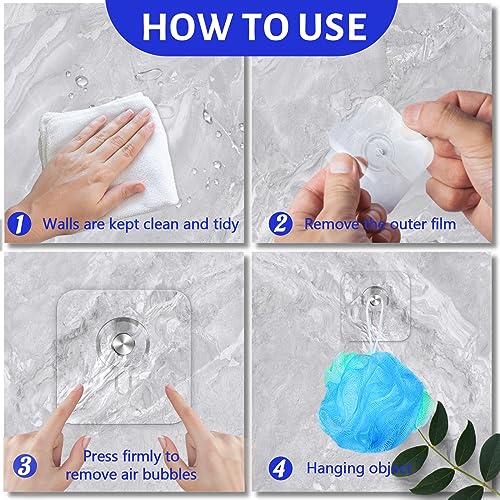 HOW TO USE

1 Walls are kept clean and tidy

2 Remove the outer film

3 Press firmly to remove air bubbles

4 Hanging object