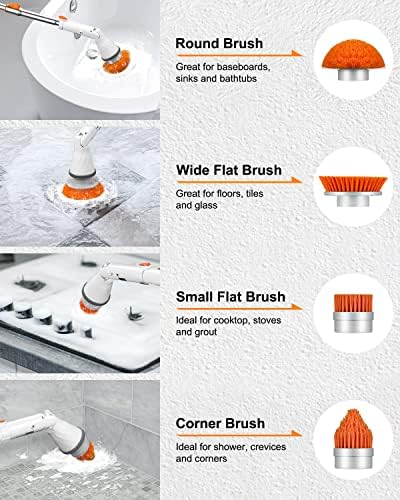 Round Brush
Great for baseboards, sinks and bathtubs

Wide Flat Brush
Great for floors, tiles and glass

Small Flat Brush
Ideal for cooktop, stoves and grout

Corner Brush
Ideal for shower, crevices and corners