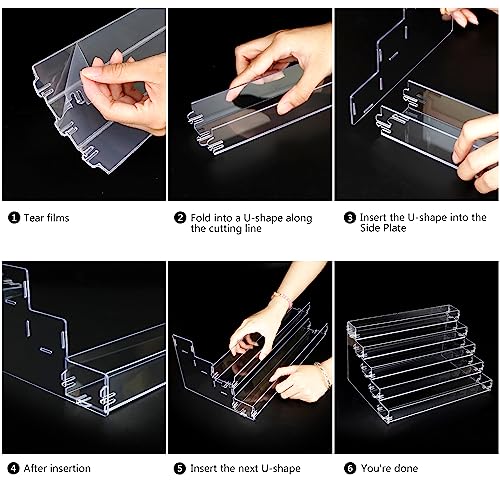 ❶ Tear films

❷ Fold into a U-shape along the cutting line

❸ Insert the U-shape into the Side Plate

❹ After insertion

❺ Insert the next U-shape

❻ You're done