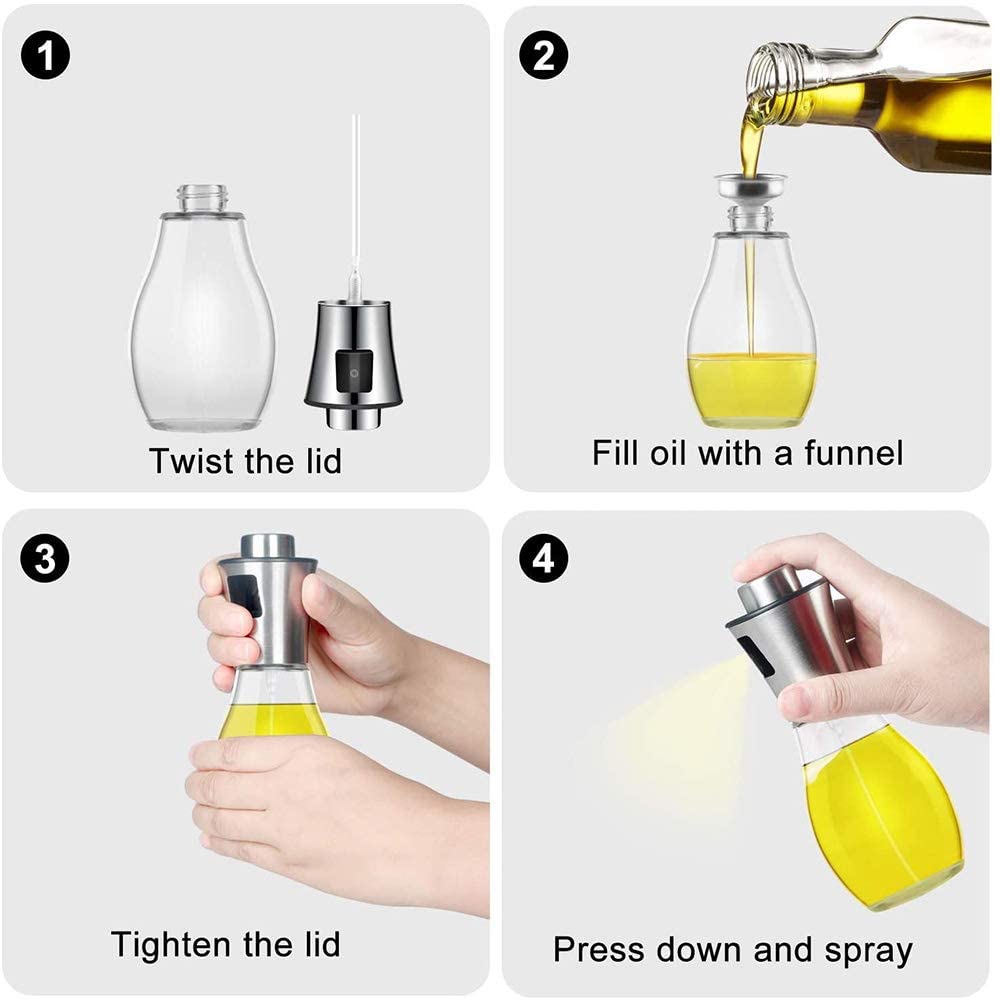 1
Twist the lid

2
Fill oil with a funnel

3
Tighten the lid

4
Press down and spray