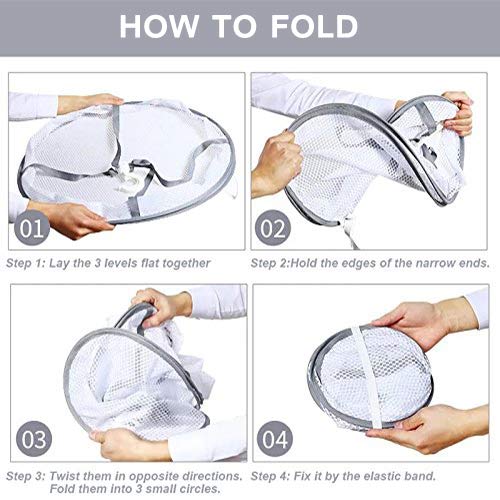 HOW TO FOLD

01

Step 1: Lay the 3 levels flat together

02

Step 2:Hold the edges of the narrow ends.

03

Step 3: Twist them in opposite directions. Fold them into 3 small circles.

04

Step 4: Fix it by the elastic band.