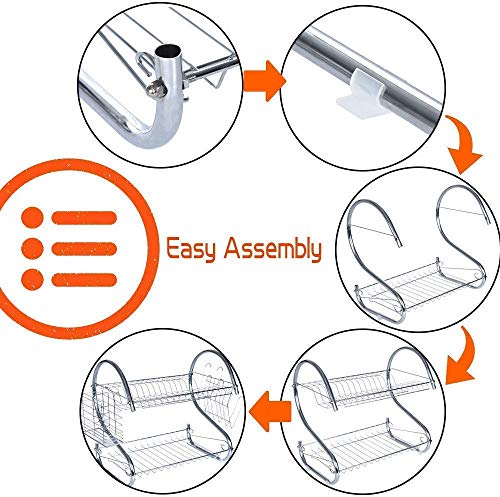 Easy Assembly