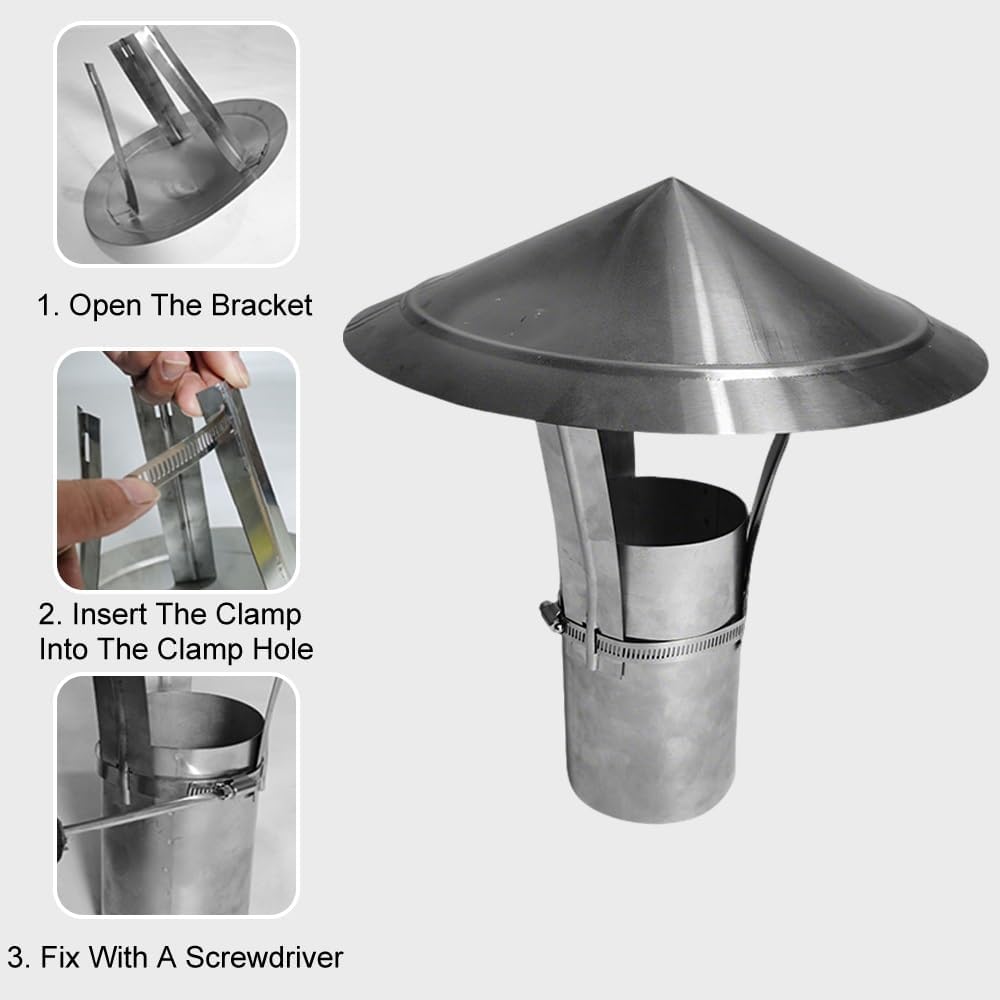 1. Open The Bracket

2. Insert The Clamp Into The Clamp Hole

3. Fix With A Screwdriver