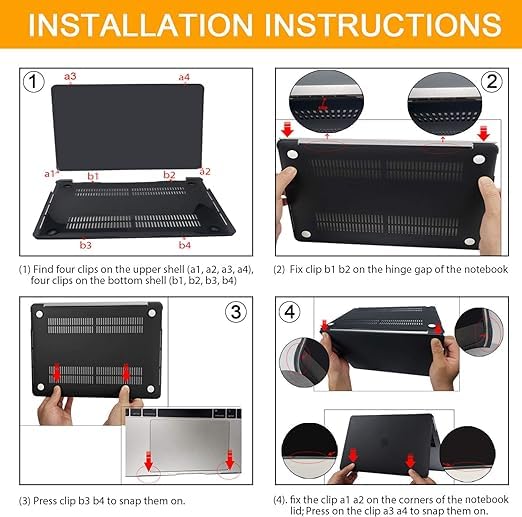 INSTALLATION INSTRUCTIONS

1
a3
a4
a1
b1
b2
a2
b3
b4

(1) Find four clips on the upper shell (a1, a2, a3, a4), four clips on the bottom shell (b1, b2, b3, b4)

2

(2) Fix clip b1 b2 on the hinge gap of the notebook

3

(3) Press clip b3 b4 to snap them on.

4

(4). fix the clip a1 a2 on the corners of the notebook lid; Press on the clip a3 a4 to snap them on.