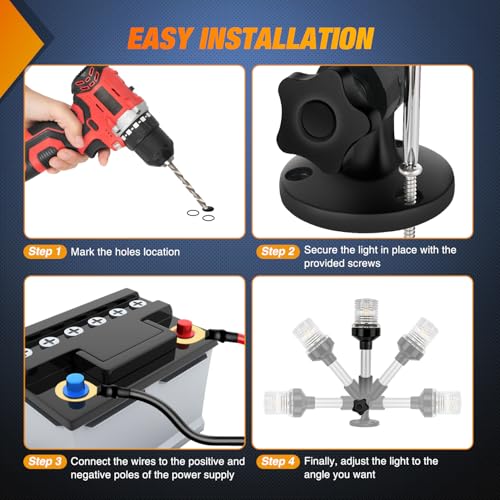 EASY INSTALLATION

Step 1 Mark the holes location

Step 2 Secure the light in place with the provided screws

Step 3 Connect the wires to the positive and negative poles of the power supply

Step 4 Finally, adjust the light to the angle you want