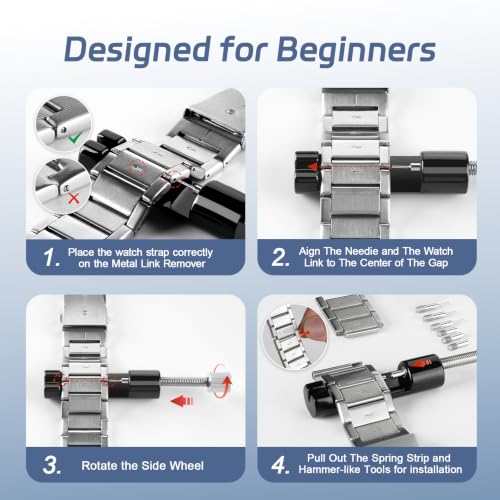 Designed for Beginners

1. Place the watch strap correctly on the Metal Link Remover

2. Aign The Needie and The Watch Link to The Center of The Gap

3. Rotate the Side Wheel

4. Pull Out The Spring Strip and Hammer-like Tools for installation