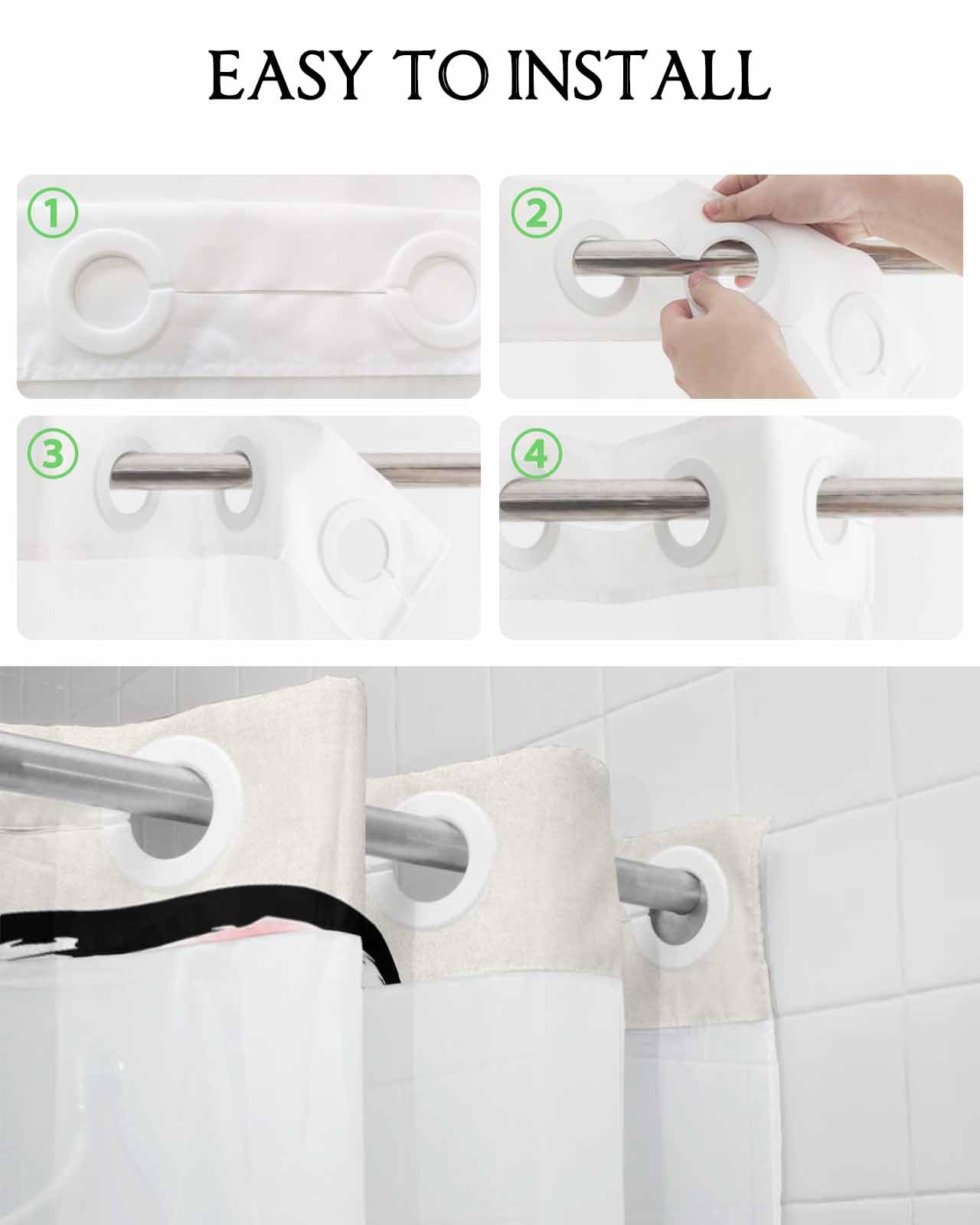 EASY TO INSTALL

①

②

③

④